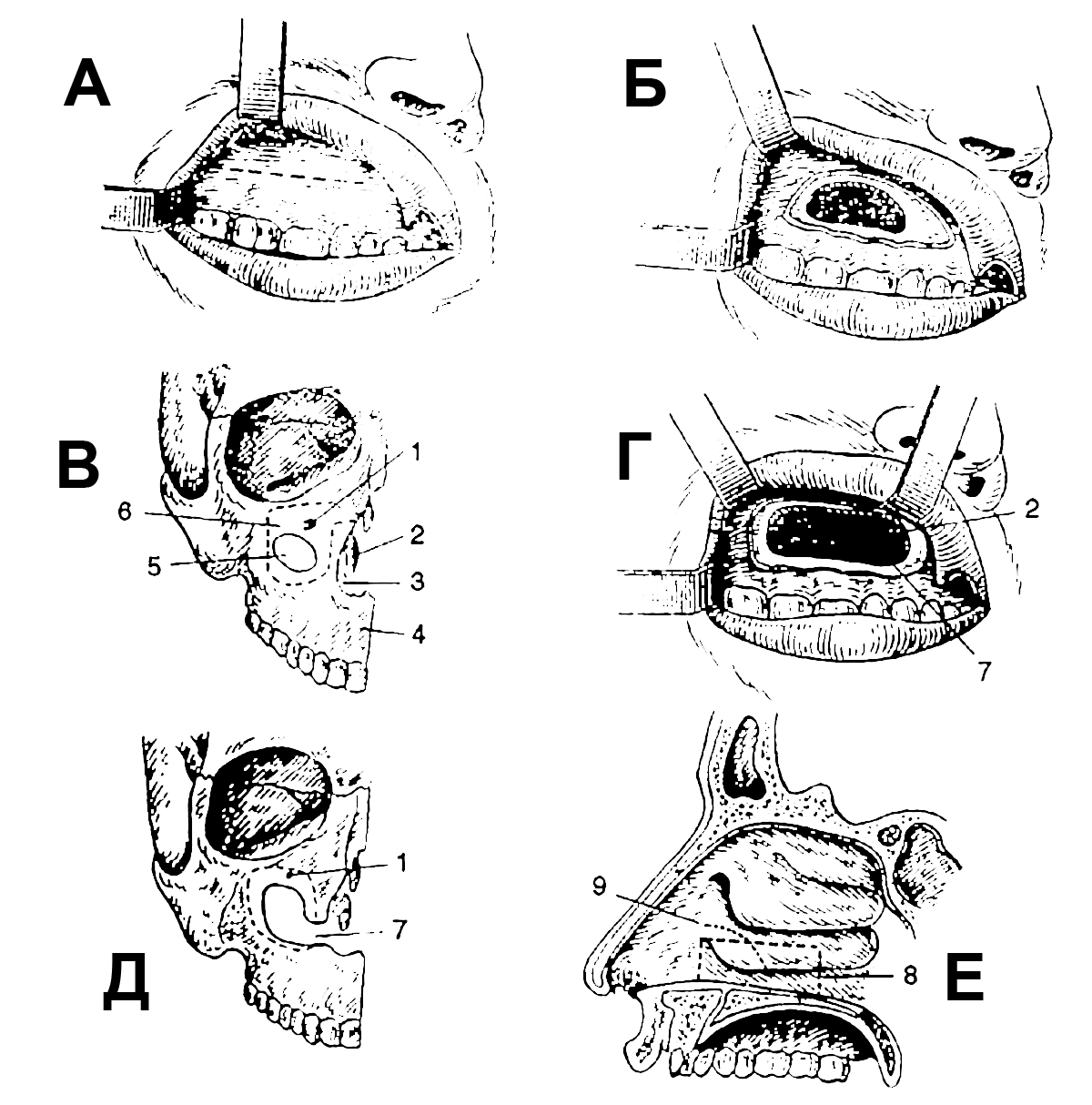 А

Б

В

1
6
2
5
3
4

Г

2
7

Д

1
7

9
8
Е